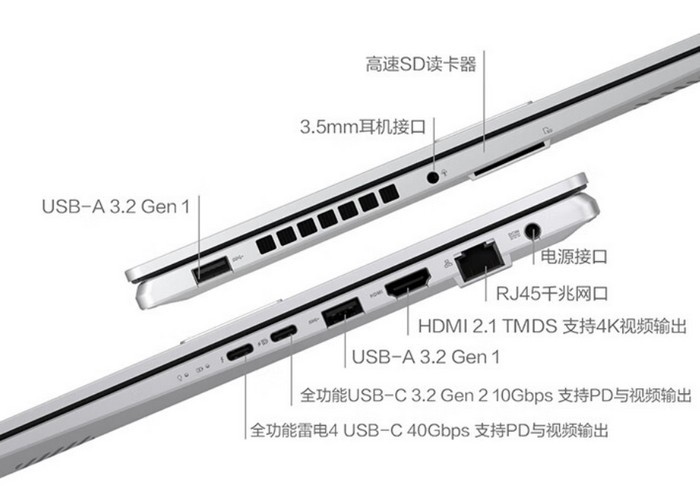 高速SD读卡器

3.5mm耳机接口

USB-A 3.2 Gen 1

电源接口

RJ45千兆网口

HDMI 2.1 TMDS 支持4K视频输出

USB-A 3.2 Gen 1

全功能USB-C 3.2 Gen 2 10Gbps 支持PD与视频输出

全功能雷电4 USB-C 40Gbps 支持PD与视频输出